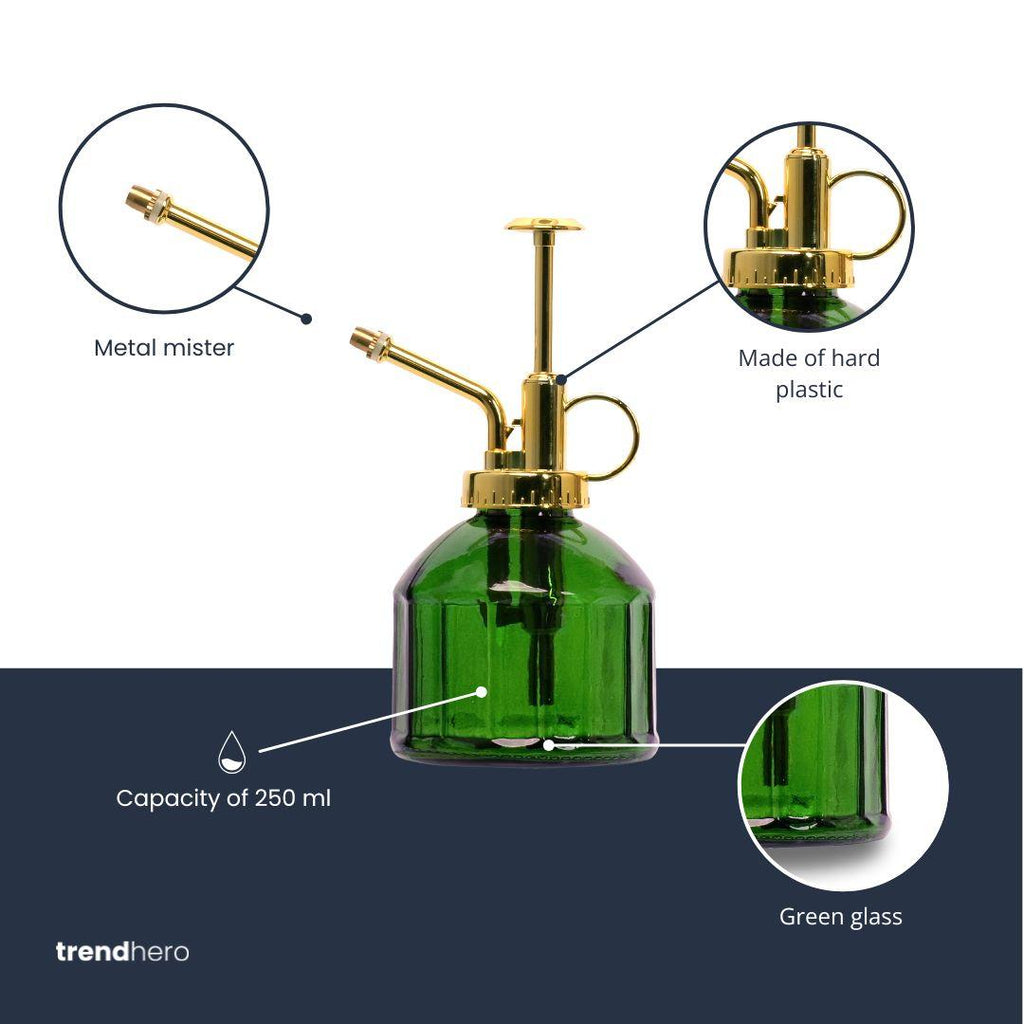 Metal mister

Made of hard plastic

Capacity of 250 ml

Green glass

trendhero